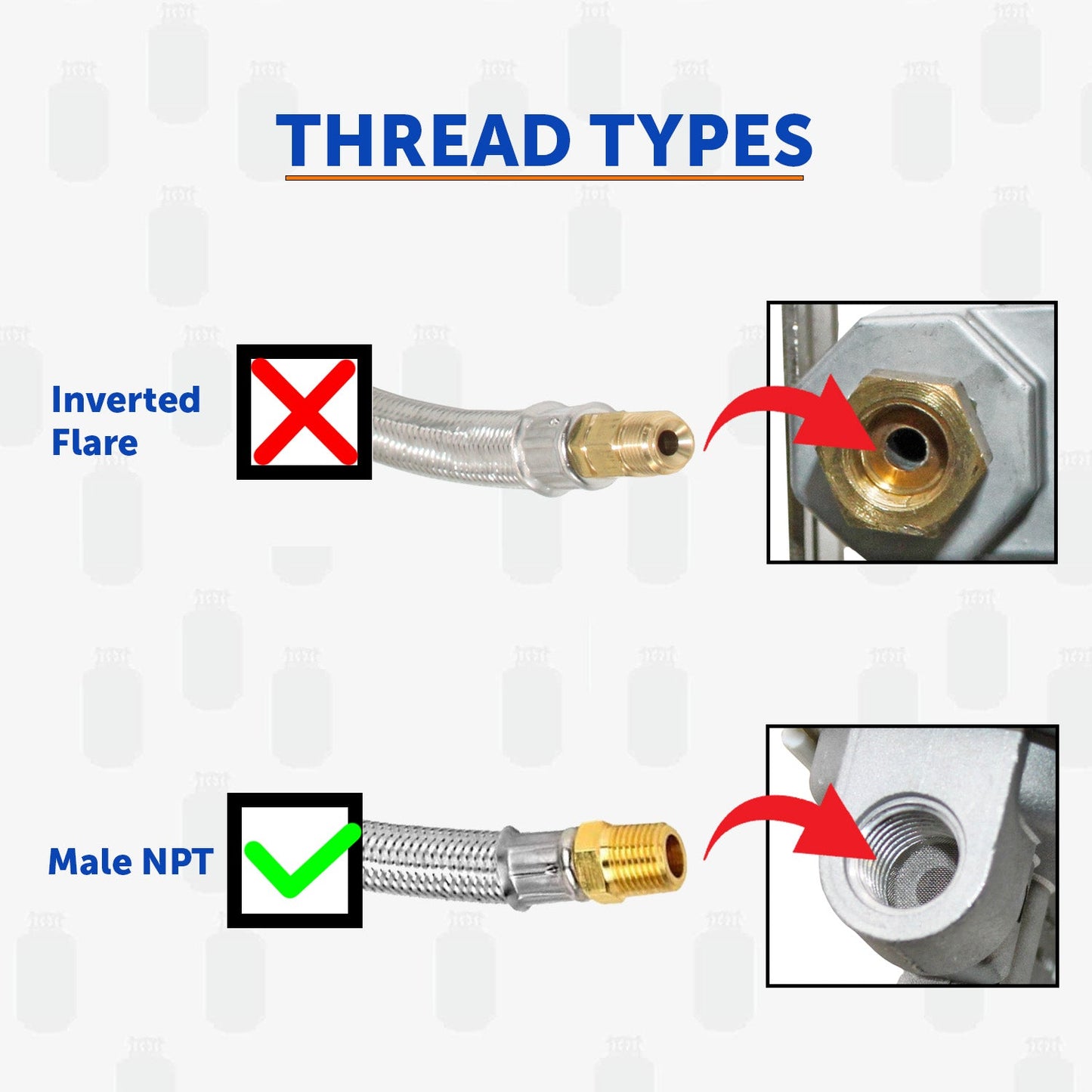 THREAD TYPES

Inverted Flare

Male NPT