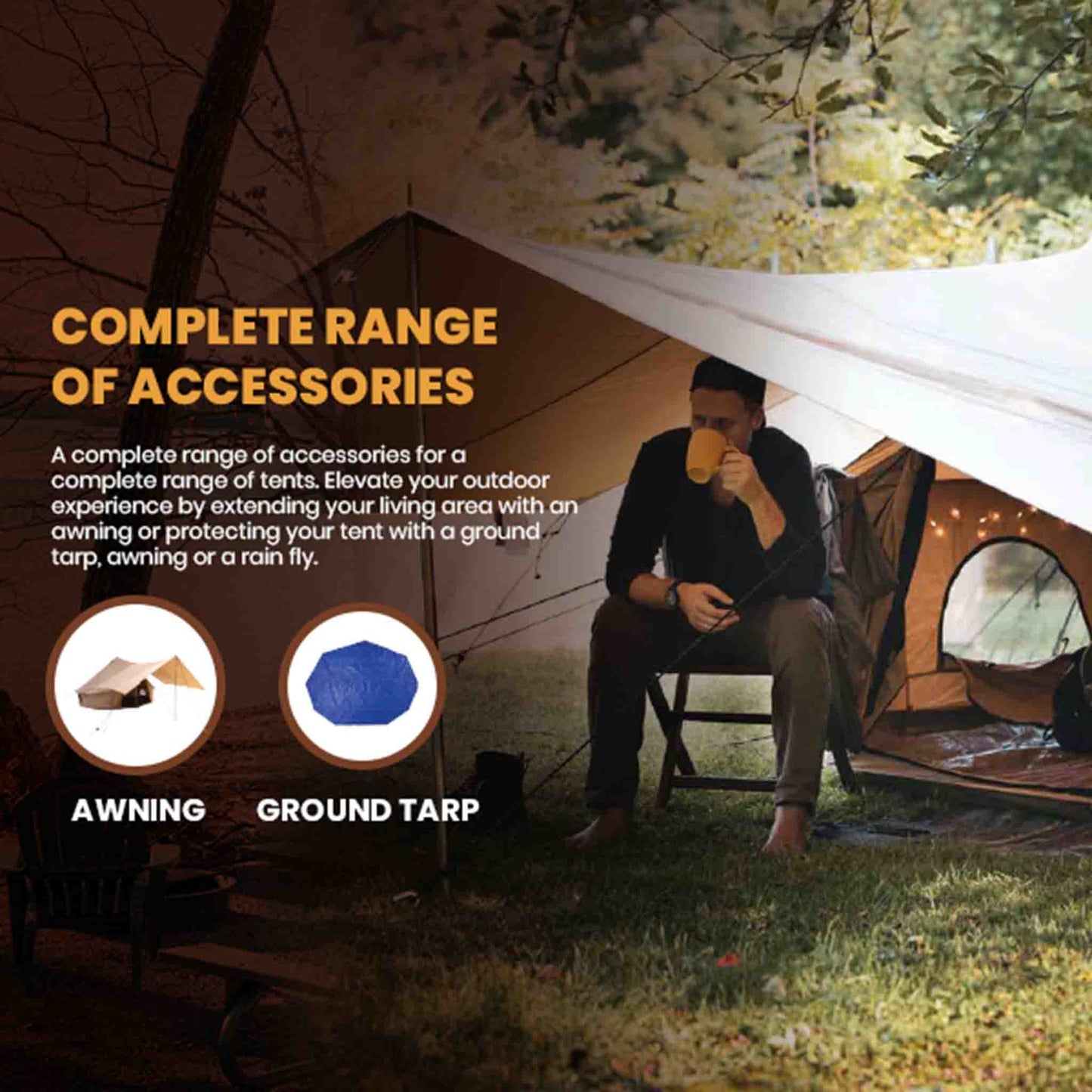 COMPLETE RANGE OF ACCESSORIES

A complete range of accessories for a complete range of tents. Elevate your outdoor experience by extending your living area with an awning or protecting your tent with a ground tarp, awning or a rain fly.

AWNING

GROUND TARP