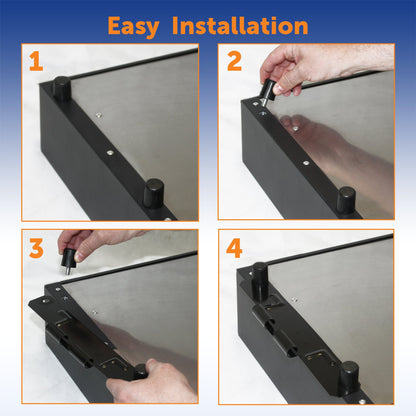 Easy Installation

1

2

3

4