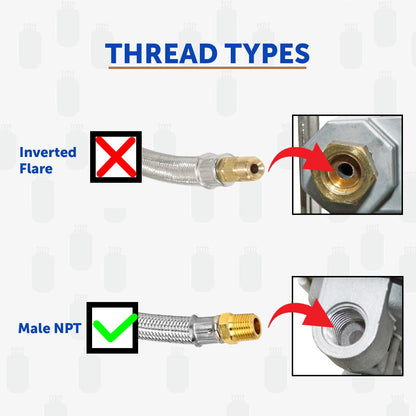 THREAD TYPES

Inverted Flare

Male NPT