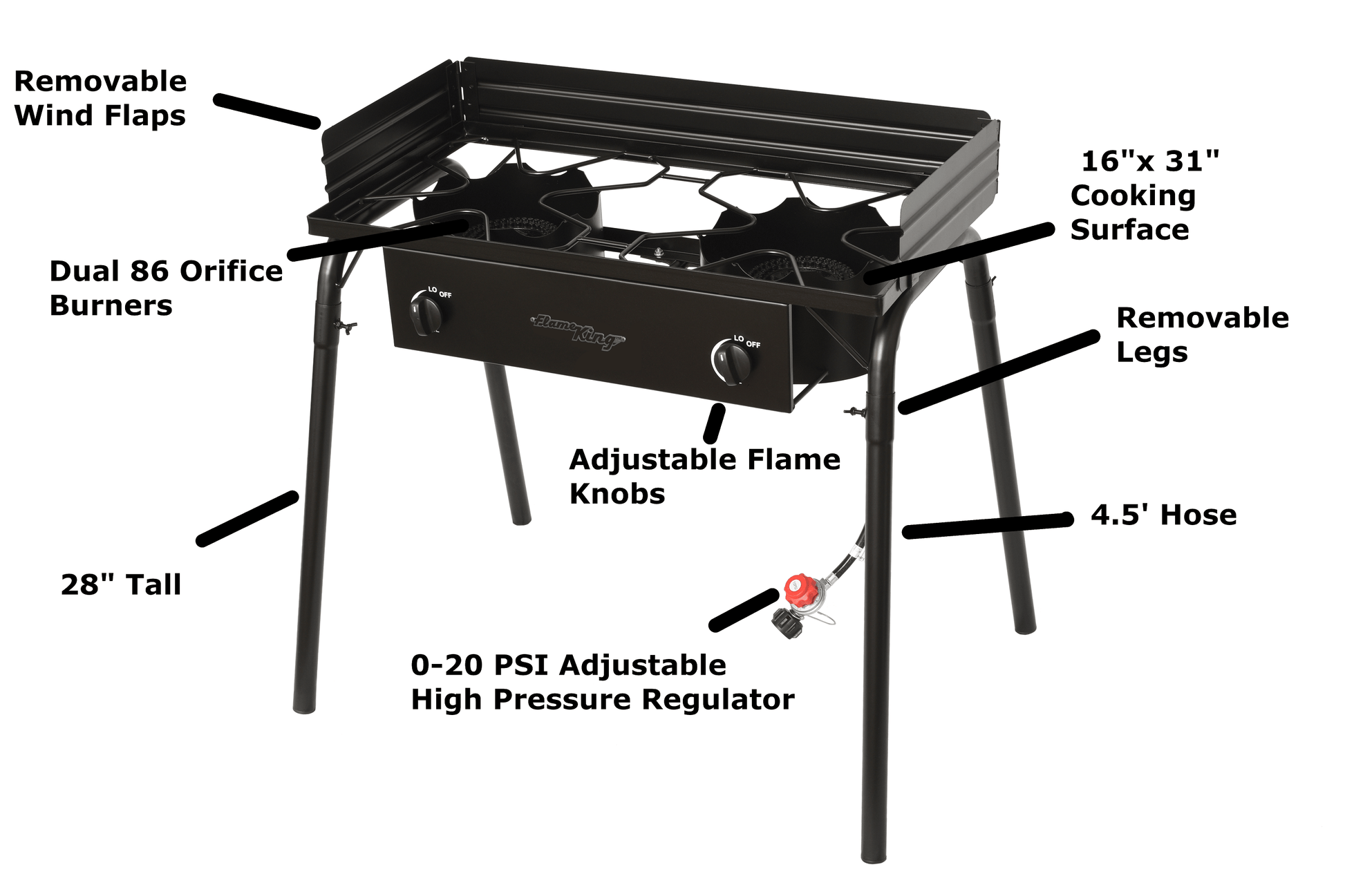 Removable Wind Flaps

16"x 31" Cooking Surface

Dual 86 Orifice Burners

LO OFF

Flame King

LO OFF

Removable Legs

Adjustable Flame Knobs

4.5' Hose

28" Tall

0-20 PSI Adjustable High Pressure Regulator