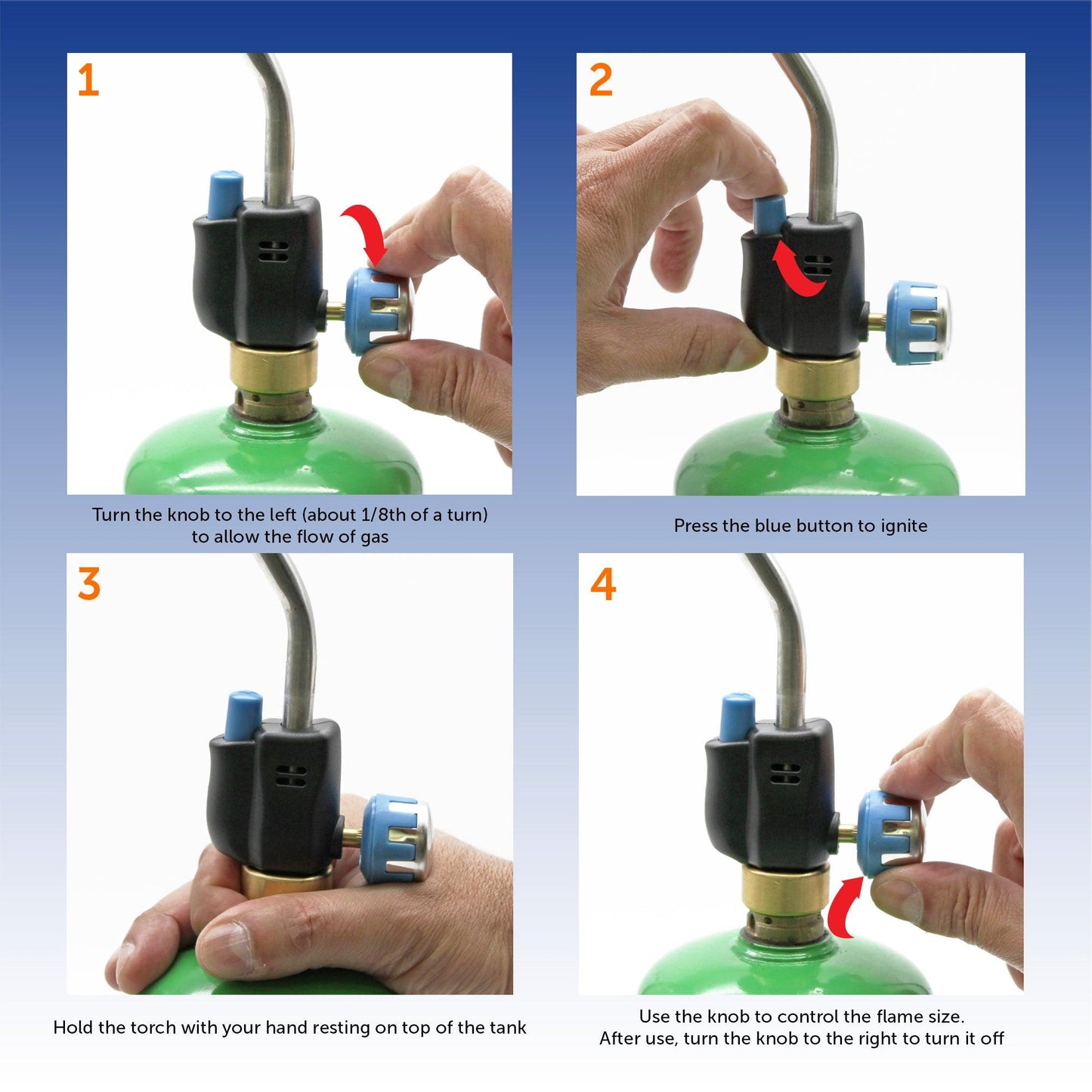 1

Turn the knob to the left (about 1/8th of a turn) to allow the flow of gas

2

Press the blue button to ignite

3

Hold the torch with your hand resting on top of the tank

4

Use the knob to control the flame size.
After use, turn the knob to the right to turn it off