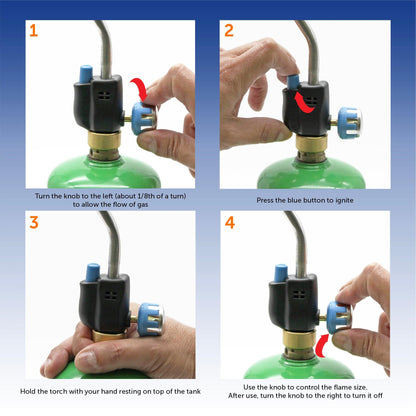 1

Turn the knob to the left (about 1/8th of a turn) to allow the flow of gas

2

Press the blue button to ignite

3

Hold the torch with your hand resting on top of the tank

4

Use the knob to control the flame size. After use, turn the knob to the right to turn it off